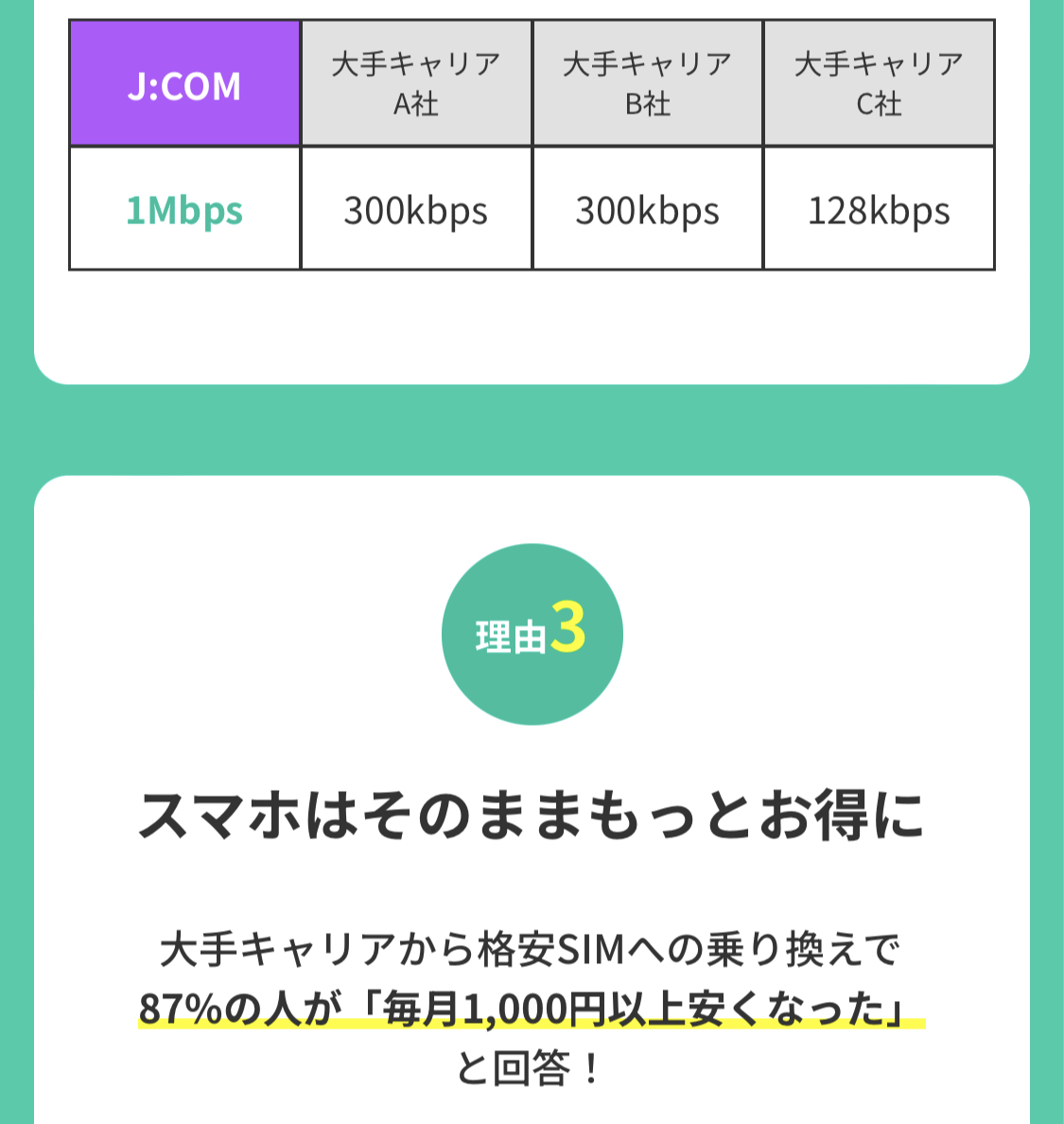 | J:COM | 大手キャリアA社 | 大手キャリアB社 | 大手キャリアC社 |
|---|---|---|---|
| 1Mbps | 300kbps | 300kbps | 128kbps |

理由3

スマホはそのままもっとお得に

大手キャリアから格安SIMへの乗り換えで87%の人が「毎月1,000円以上安くなった」と回答！